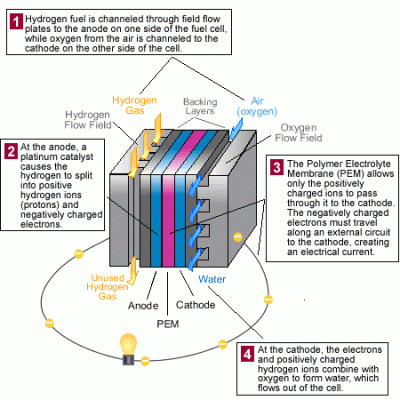 1 Hydrogen fuel is channeled through field flow plates to the anode on one side of the fuel cell, while oxygen from the air is channeled to the cathode on the other side of the cell.

Hydrogen Gas

Backing Layers

Air (oxygen)

Hydrogen Flow Field

Oxygen Flow Field

2 At the anode, a platinum catalyst causes the hydrogen to split into positive hydrogen ions (protons) and negatively charged electrons.

3 The Polymer Electrolyte Membrane (PEM) allows only the positively charged ions to pass through it to the cathode. The negatively charged electrons must travel along an external circuit to the cathode, creating an electrical current.

Unused Hydrogen Gas

Water

Anode

Cathode

PEM

4 At the cathode, the electrons and positively charged hydrogen ions combine with oxygen to form water, which flows out of the cell.